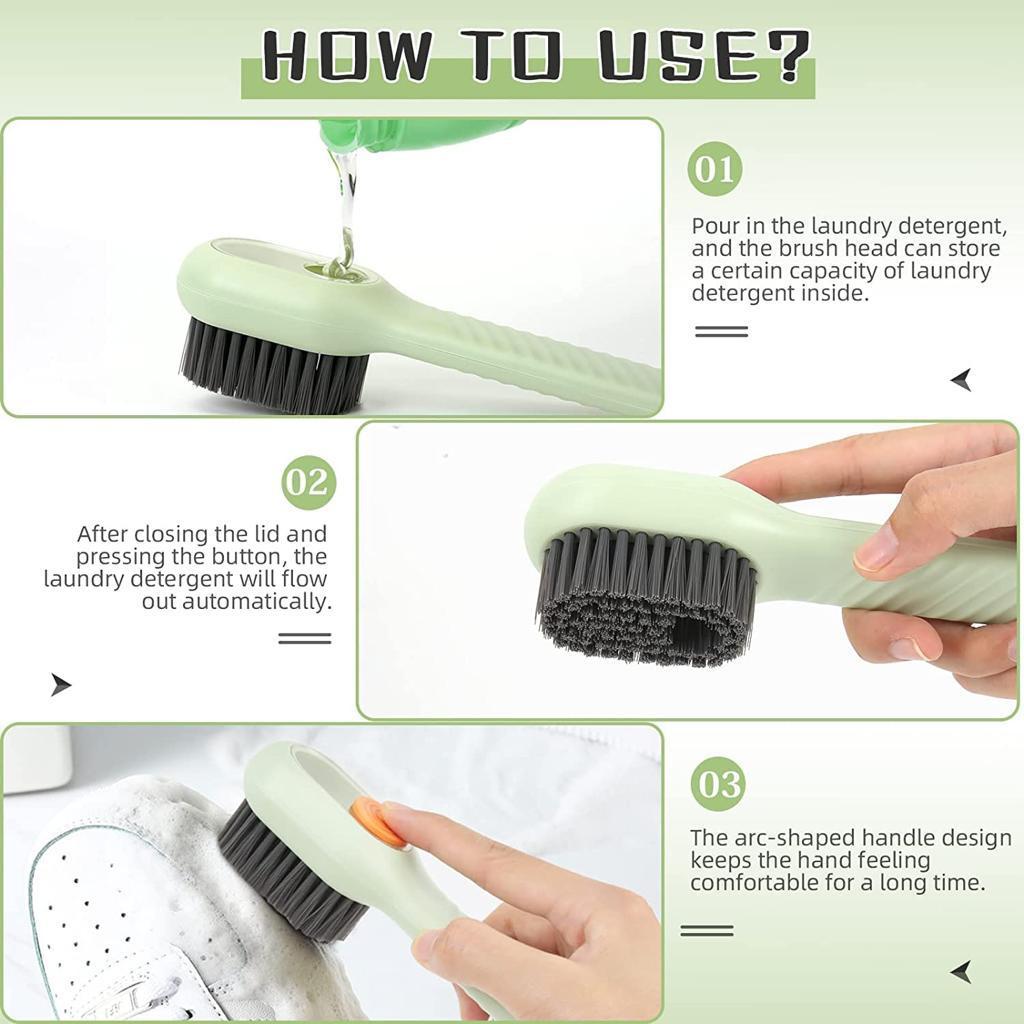 HOW TO USE?

01

Pour in the laundry detergent, and the brush head can store a certain capacity of laundry detergent inside.

02

After closing the lid and pressing the button, the laundry detergent will flow out automatically.

03

The arc-shaped handle design keeps the hand feeling comfortable for a long time.